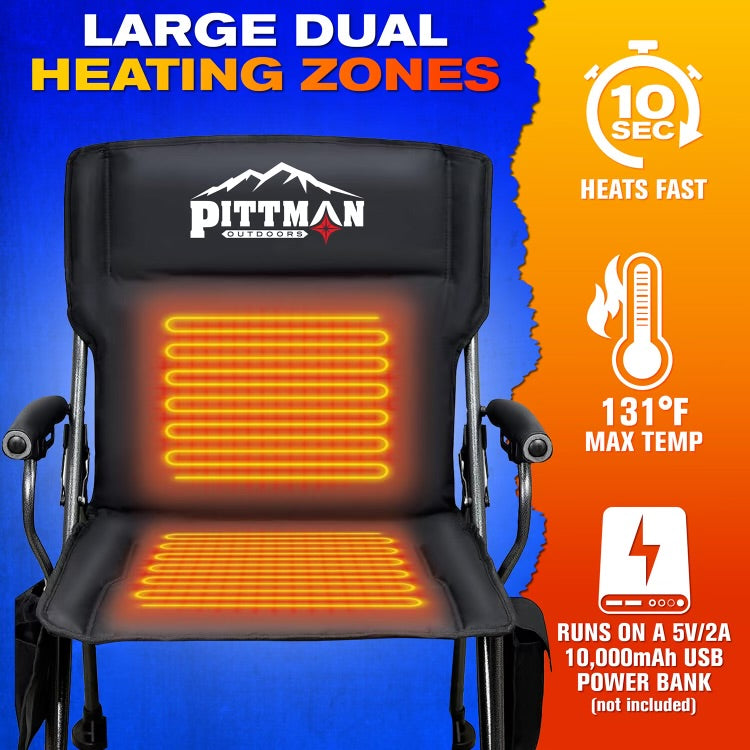 LARGE DUAL
HEATING ZONES

PITTMAN
OUTDOORS

10
SEC

HEATS FAST

131°F
MAX TEMP

RUNS ON A 5V/2A
10,000mAh USB
POWER BANK
(not included)