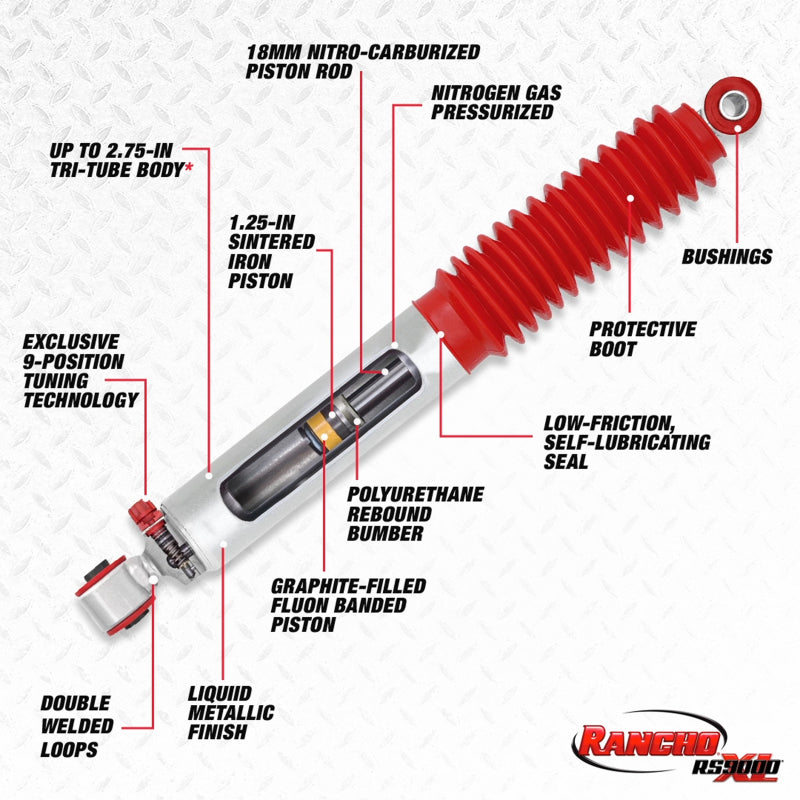 18MM NITRO-CARBURIZED PISTON ROD

NITROGEN GAS PRESSURIZED

UP TO 2.75-IN TRI-TUBE BODY*

1.25-IN SINTERED IRON PISTON

BUSHINGS

PROTECTIVE BOOT

EXCLUSIVE 9-POSITION TUNING TECHNOLOGY

LOW-FRICTION, SELF-LUBRICATING SEAL

POLYURETHANE REBOUND BUMBER

GRAPHITE-FILLED FLUON BANDED PISTON

DOUBLE WELDED LOOPS

LIQUIID METALLIC FINISH

RANCHO RS9000 XL