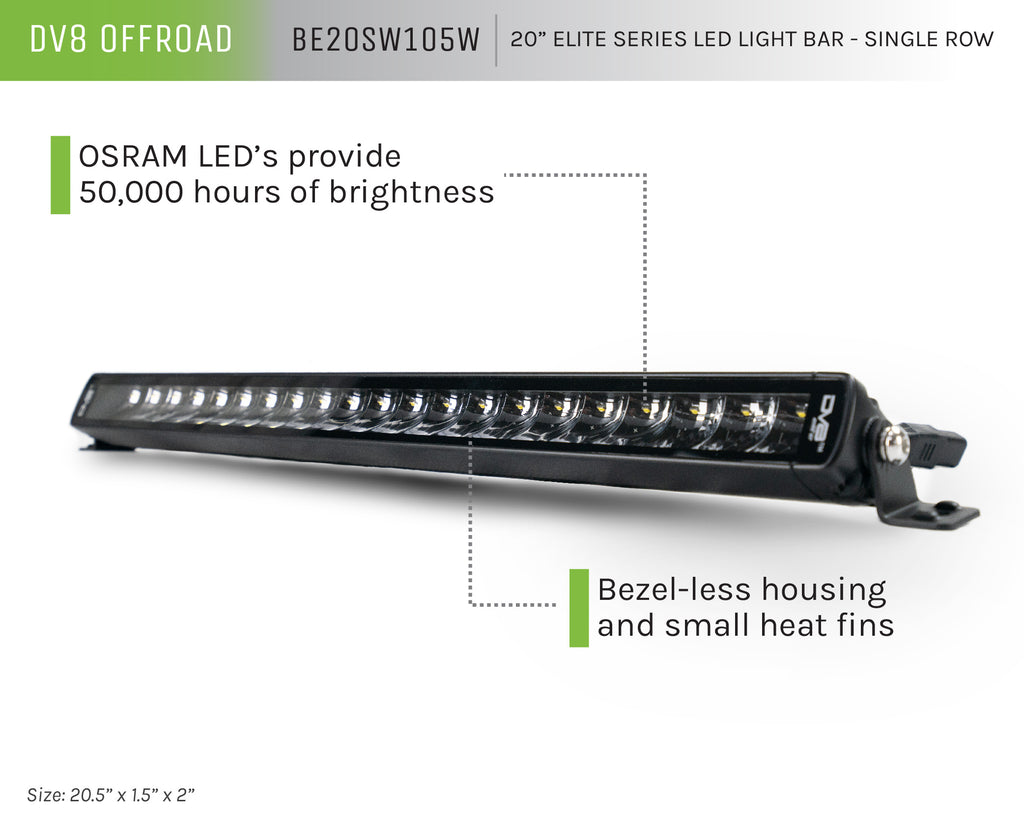 DV8 OFFROAD BE20SW105W 20” ELITE SERIES LED LIGHT BAR - SINGLE ROW

OSRAM LED’s provide 50,000 hours of brightness

DV8

Bezel-less housing and small heat fins

Size: 20.5” x 1.5” x 2”