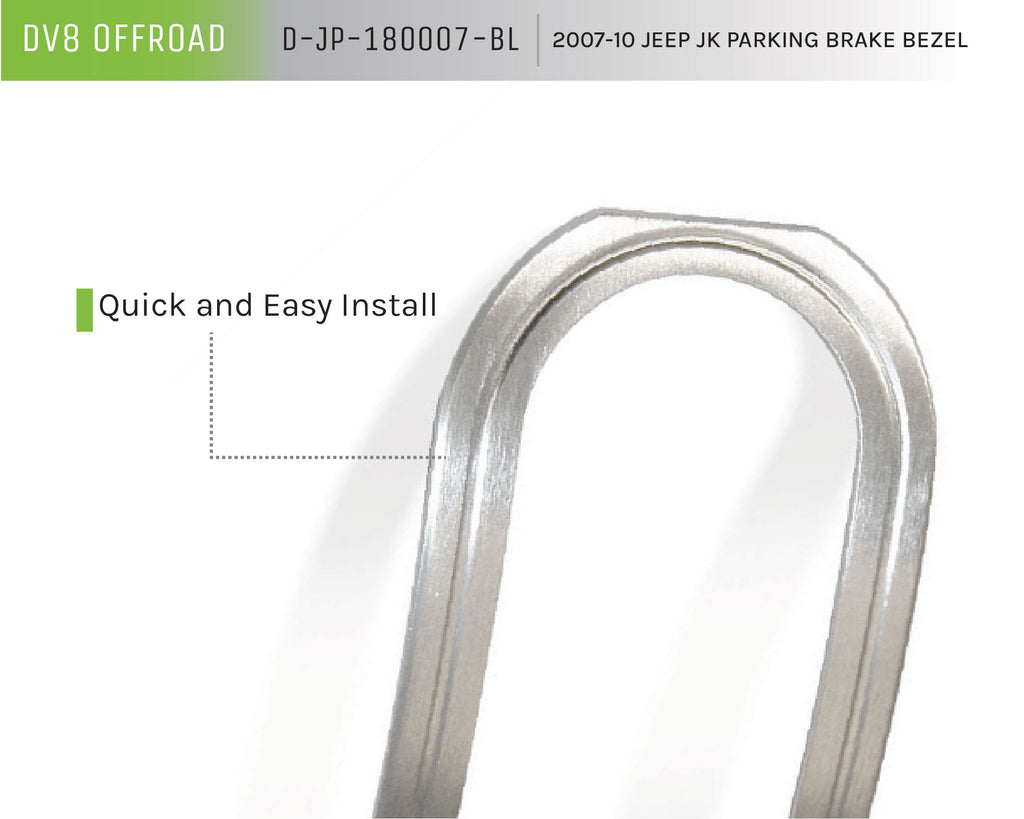 DV8 OFFROAD D-JP-180007-BL 2007-10 JEEP JK PARKING BRAKE BEZEL

Quick and Easy Install