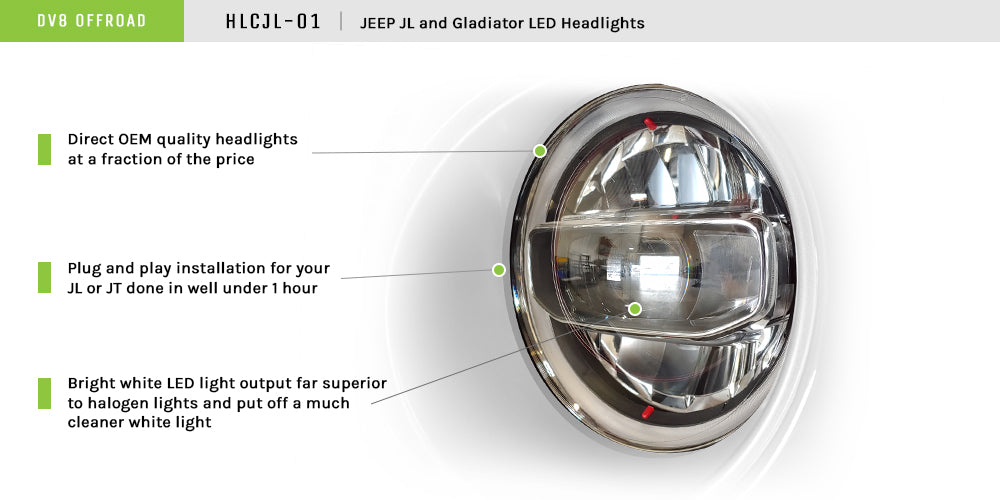 DV8 OFFROAD

HLCJL-01 | JEEP JL and Gladiator LED Headlights

Direct OEM quality headlights at a fraction of the price

Plug and play installation for your JL or JT done in well under 1 hour

Bright white LED light output far superior to halogen lights and put off a much cleaner white light