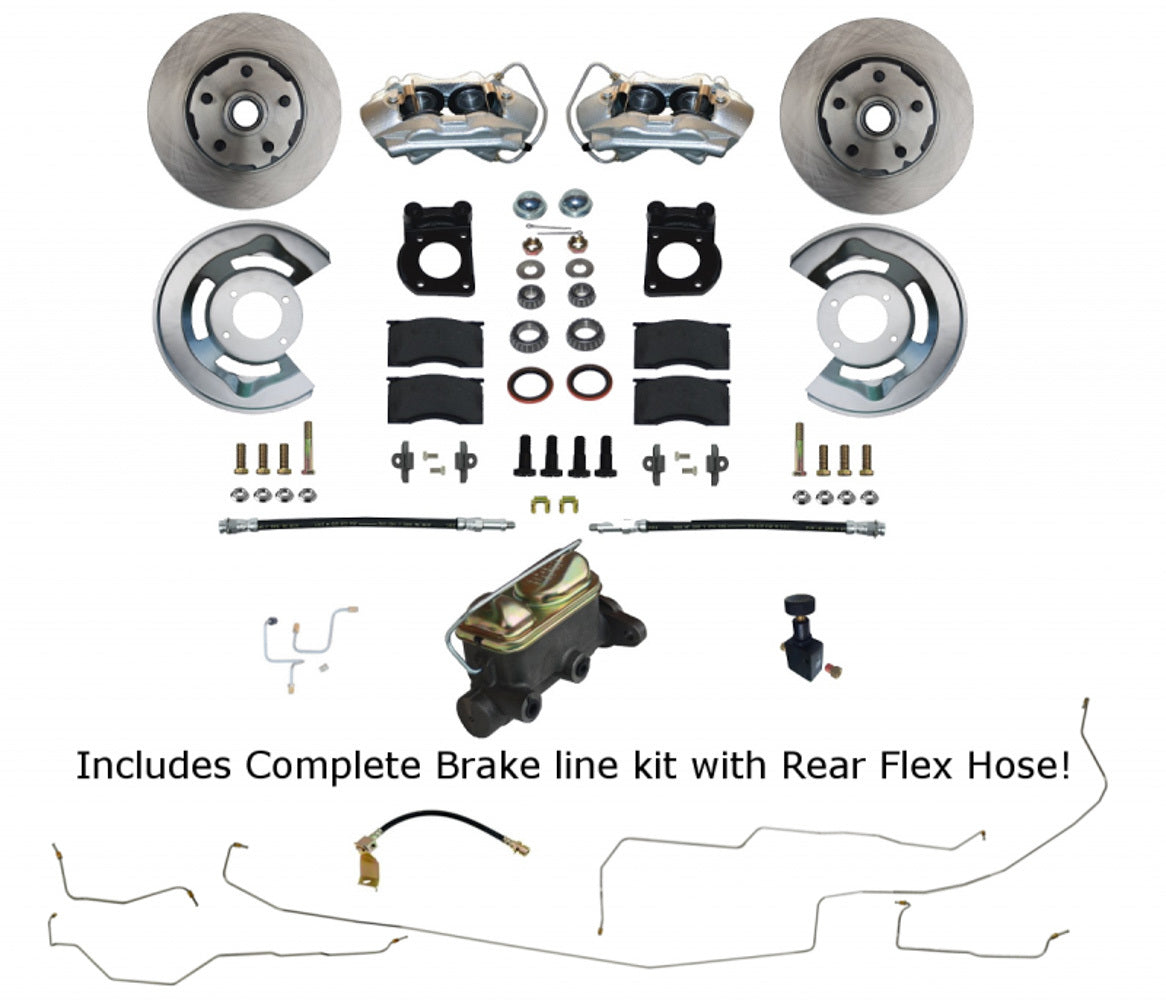 Includes Complete Brake line kit with Rear Flex Hose!