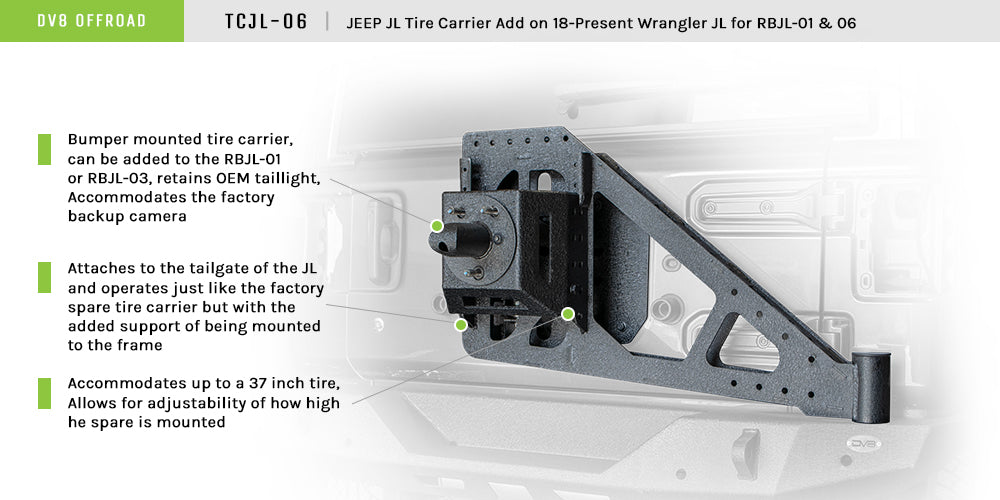 DV8 OFFROAD

TCJL-06 | JEEP JL Tire Carrier Add on 18-Present Wrangler JL for RBJL-01 & 06

Bumper mounted tire carrier, can be added to the RBJL-01 or RBJL-03, retains OEM taillight, Accommodates the factory backup camera

Attaches to the tailgate of the JL and operates just like the factory spare tire carrier but with the added support of being mounted to the frame

Accommodates up to a 37 inch tire, Allows for adjustability of how high he spare is mounted

DV8